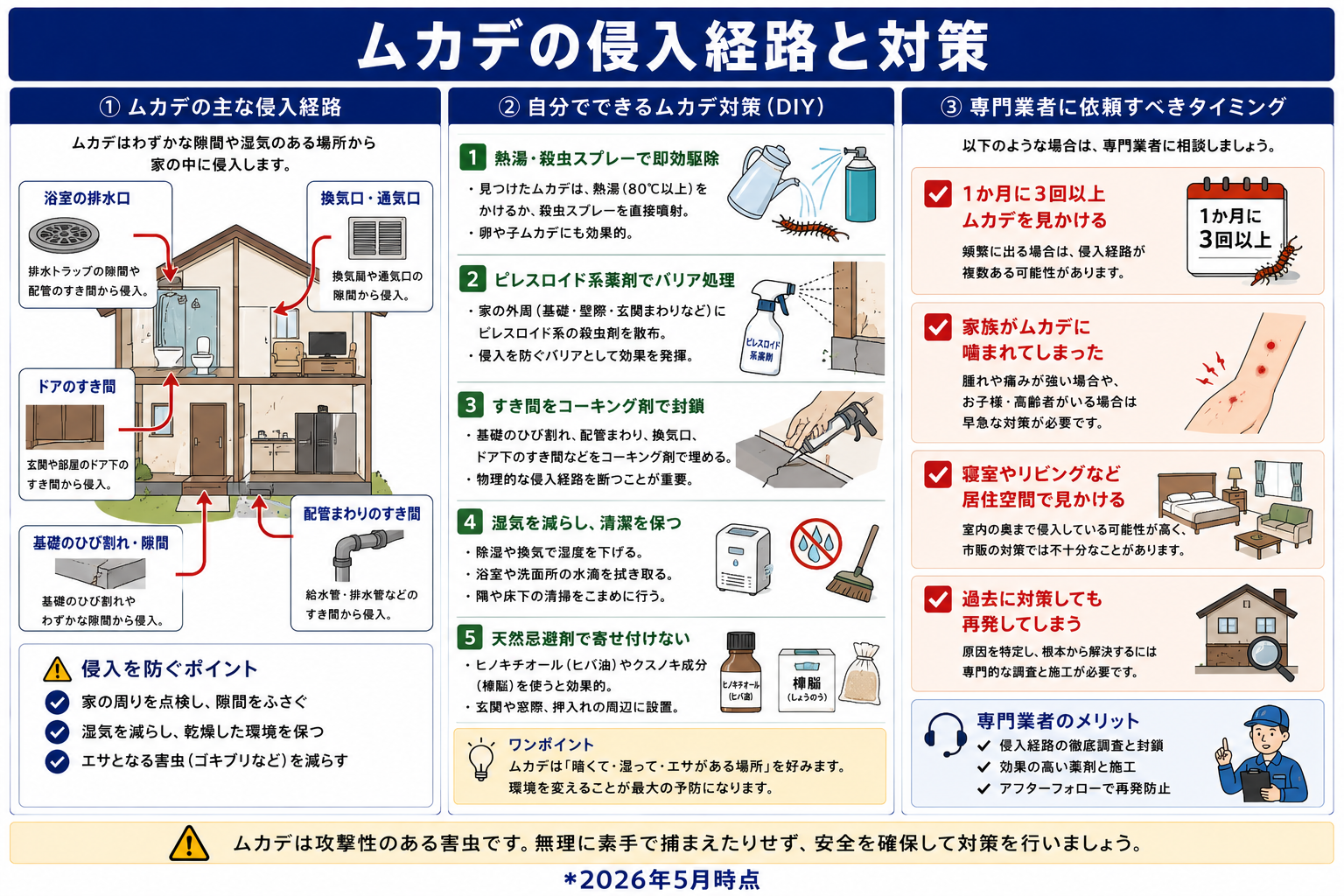 ムカデの侵入経路と対策

① ムカデの主な侵入経路

ムカデはわずかな隙間や湿気のある場所から家の中に侵入します。

浴室の排水口
排水トラップの隙間や配管のすき間から侵入。

換気口・通気口
換気扇や通気口の隙間から侵入。

ドアのすき間
玄関や部屋のドア下のすき間から侵入。

配管まわりのすき間
給水管・排水管などのすき間から侵入。

基礎のひび割れ・隙間
基礎のひび割れやわずかな隙間から侵入。

侵入を防ぐポイント
家の周りを点検し、隙間をふさぐ
湿気を減らし、乾燥した環境を保つ
エサとなる害虫（ゴキブリなど）を減らす

② 自分でできるムカデ対策（DIY）

1 熱湯・殺虫スプレーで即効駆除
・見つけたムカデは、熱湯（80℃以上）をかけるか、殺虫スプレーを直接噴射。
・卵や子ムカデにも効果的。

2 ピレスロイド系薬剤でバリア処理
・家の外周（基礎・壁際・玄関まわりなど）にピレスロイド系の殺虫剤を散布。
・侵入を防ぐバリアとして効果を発揮。
ピレスロイド系薬剤

3 すき間をコーキング剤で封鎖
・基礎のひび割れ、配管まわり、換気口、ドア下のすき間などをコーキング剤で埋める。
・物理的な侵入経路を断つことが重要。

4 湿気を減らし、清潔を保つ
・除湿や換気で湿度を下げる。
・浴室や洗面所の水滴を拭き取る。
・隅や床下の清掃をこまめに行う。

5 天然忌避剤で寄せ付けない
・ヒノキチオール（ヒバ油）やクスノキ成分（樟脳）を使うと効果的。
・玄関や窓際、押入れの周辺に設置。
ヒノキチオール（ヒバ油）
樟脳（しょうのう）

ワンポイント
ムカデは「暗くて・湿って・エサがある場所」を好みます。環境を変えることが最大の予防になります。

③ 専門業者に依頼すべきタイミング

以下のような場合は、専門業者に相談しましょう。

1か月に3回以上ムカデを見かける
頻繁に出る場合は、侵入経路が複数ある可能性があります。
1か月に3回以上

家族がムカデに噛まれてしまった
腫れや痛みが強い場合や、お子様・高齢者がいる場合は早急な対策が必要です。

寝室やリビングなど居住空間で見かける
室内の奥まで侵入している可能性が高く、市販の対策では不十分なことがあります。

過去に対策しても再発してしまう
原因を特定し、根本から解決するには専門的な調査と施工が必要です。

専門業者のメリット
侵入経路の徹底調査と封鎖
効果の高い薬剤と施工
アフターフォローで再発防止

ムカデは攻撃性のある害虫です。無理に素手で捕まえたりせず、安全を確保して対策を行いましょう。

*2026年5月時点